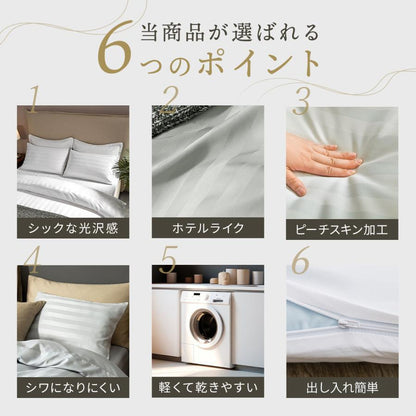 当商品が選ばれる
6つのポイント

1
シックな光沢感

2
ホテルライク

3
ピーチスキン加工

4
シワになりにくい

5
軽くて乾きやすい

6
出し入れ簡単